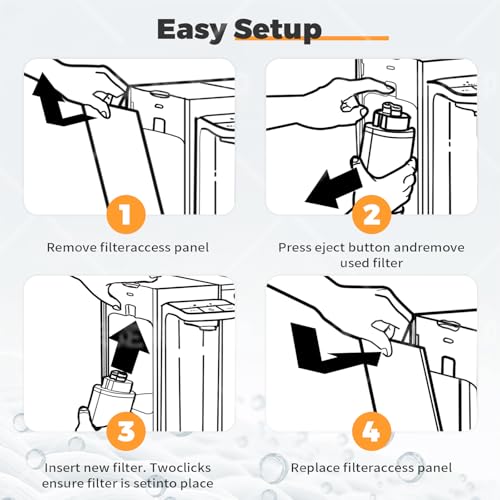 Easy Setup

1

Remove filteraccess panel

2

Press eject button andremove used filter

3

Insert new filter. Twoclicks ensure filter is setinto place

4

Replace filteraccess panel