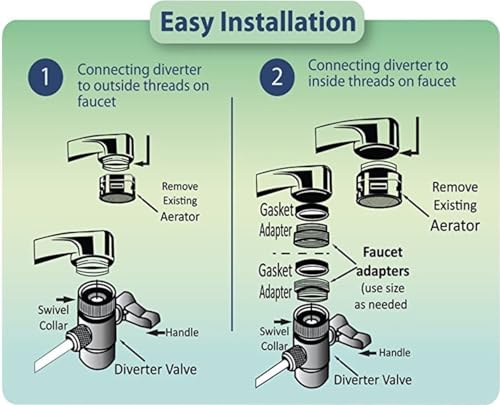 Easy Installation

1 Connecting diverter to outside threads on faucet

Remove Existing Aerator

Swivel Collar

Handle

Diverter Valve

2 Connecting diverter to inside threads on faucet

Remove Existing Aerator

Gasket

Adapter

Gasket

Adapter

Faucet adapters (use size as needed

Swivel Collar

Handle

Diverter Valve