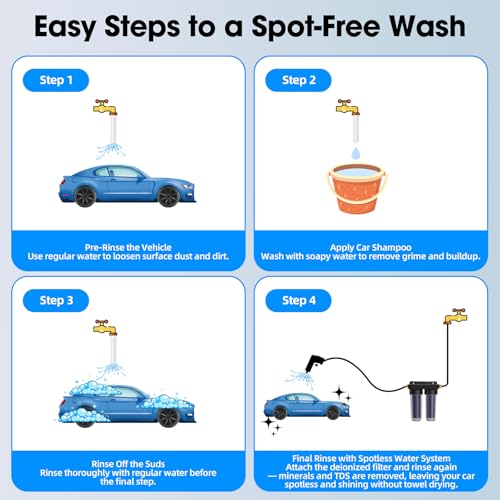 Easy Steps to a Spot-Free Wash

Step 1

Pre-Rinse the Vehicle
Use regular water to loosen surface dust and dirt.

Step 2

Apply Car Shampoo
Wash with soapy water to remove grime and buildup.

Step 3

Rinse Off the Suds
Rinse thoroughly with regular water before the final step.

Step 4

Final Rinse with Spotless Water System
Attach the deionized filter and rinse again — minerals and TDS are removed, leaving your car spotless and shining without towel drying.