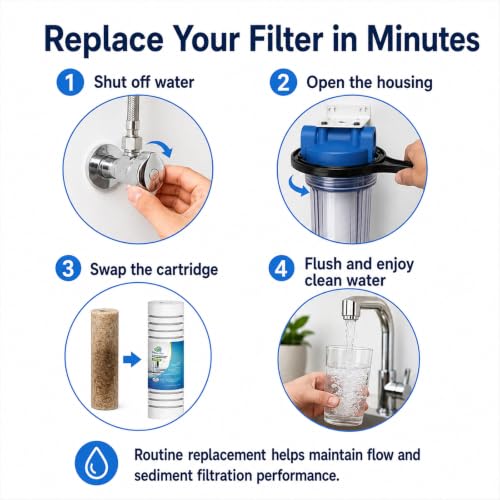 Replace Your Filter in Minutes

1 Shut off water

2 Open the housing

3 Swap the cartridge

4 Flush and enjoy clean water

Routine replacement helps maintain flow and sediment filtration performance.