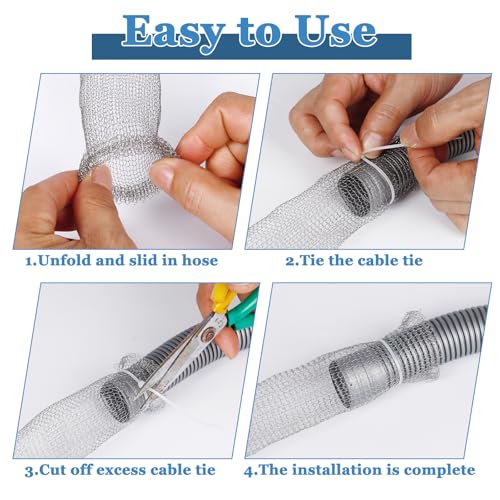 Easy to Use

1.Unfold and slid in hose

2.Tie the cable tie

3.Cut off excess cable tie

4.The installation is complete