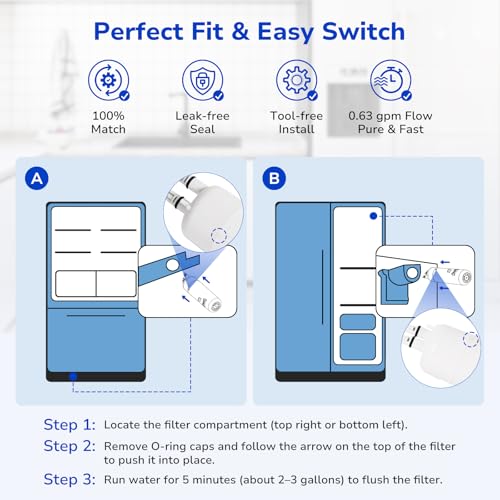 Perfect Fit & Easy Switch

100% Match

Leak-free Seal

Tool-free Install

0.63 gpm Flow Pure & Fast

A

B

Step 1: Locate the filter compartment (top right or bottom left).

Step 2: Remove O-ring caps and follow the arrow on the top of the filter to push it into place.

Step 3: Run water for 5 minutes (about 2–3 gallons) to flush the filter.