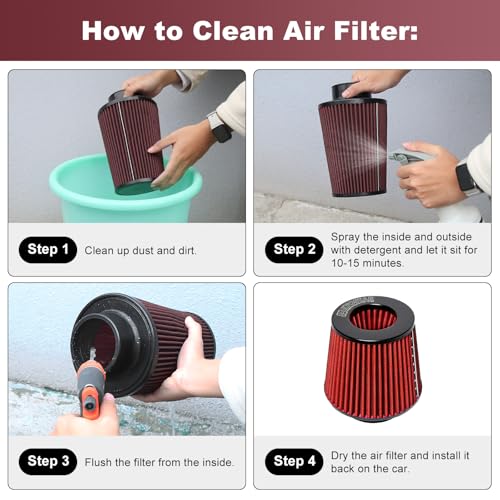 How to Clean Air Filter:

Step 1 Clean up dust and dirt.

Step 2 Spray the inside and outside with detergent and let it sit for 10-15 minutes.

Step 3 Flush the filter from the inside.

Step 4 Dry the air filter and install it back on the car.