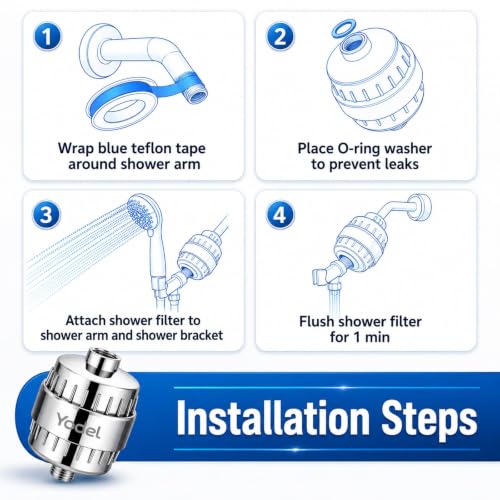 1

Wrap blue teflon tape around shower arm

2

Place O-ring washer to prevent leaks

3

Attach shower filter to shower arm and shower bracket

4

Flush shower filter for 1 min

Yodel

Installation Steps