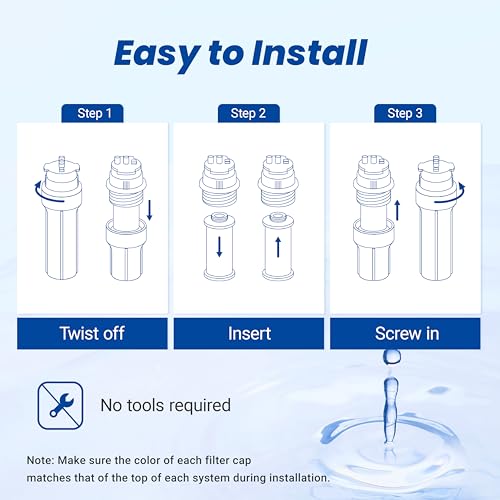 Easy to Install

Step 1

Twist off

Step 2

Insert

Step 3

Screw in

No tools required

Note: Make sure the color of each filter cap matches that of the top of each system during installation.