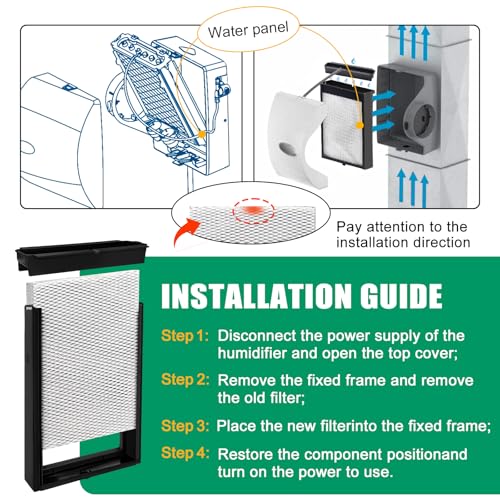 Water panel

Pay attention to the installation direction

INSTALLATION GUIDE

Step 1: Disconnect the power supply of the humidifier and open the top cover;

Step 2: Remove the fixed frame and remove the old filter;

Step 3: Place the new filterinto the fixed frame;

Step 4: Restore the component positionand turn on the power to use.