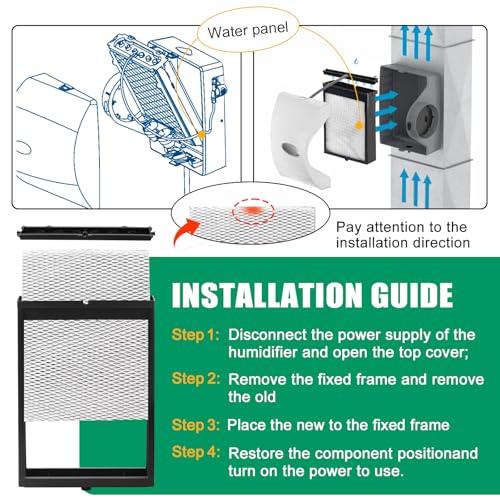 Water panel

Pay attention to the installation direction

INSTALLATION GUIDE

Step 1: Disconnect the power supply of the humidifier and open the top cover;

Step 2: Remove the fixed frame and remove the old

Step 3: Place the new to the fixed frame

Step 4: Restore the component positionand turn on the power to use.