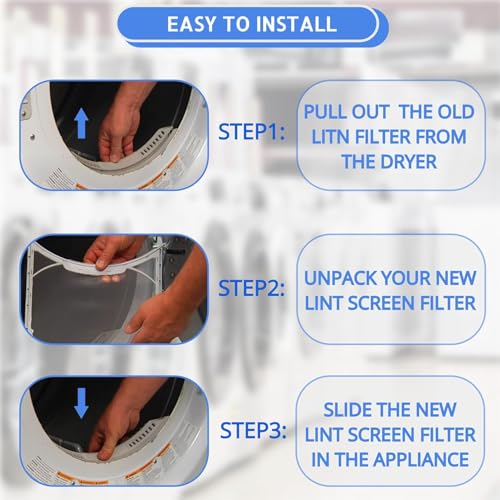 EASY TO INSTALL

STEP1:

PULL OUT THE OLD LITN FILTER FROM THE DRYER

STEP2:

UNPACK YOUR NEW LINT SCREEN FILTER

STEP3:

SLIDE THE NEW LINT SCREEN FILTER IN THE APPLIANCE