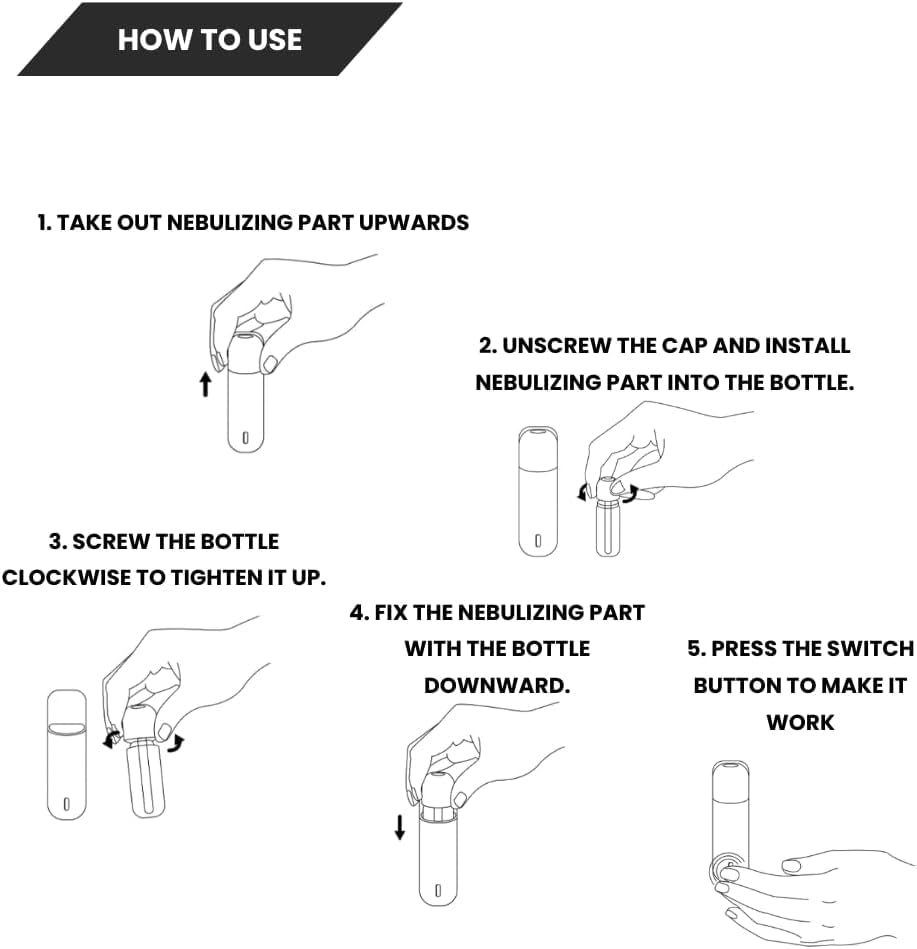 HOW TO USE

1. TAKE OUT NEBULIZING PART UPWARDS

2. UNSCREW THE CAP AND INSTALL NEBULIZING PART INTO THE BOTTLE.

3. SCREW THE BOTTLE CLOCKWISE TO TIGHTEN IT UP.

4. FIX THE NEBULIZING PART WITH THE BOTTLE DOWNWARD.

5. PRESS THE SWITCH BUTTON TO MAKE IT WORK