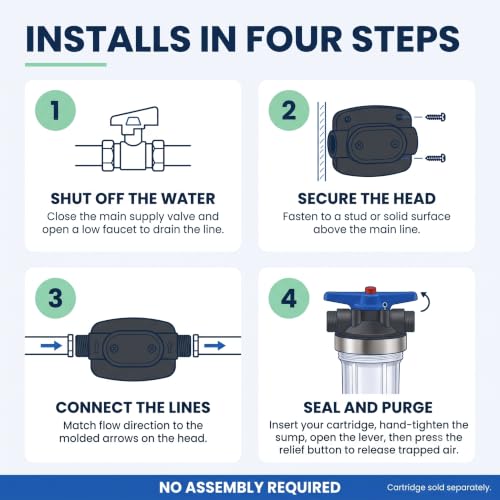 INSTALLS IN FOUR STEPS

1

SHUT OFF THE WATER

Close the main supply valve and open a low faucet to drain the line.

2

SECURE THE HEAD

Fasten to a stud or solid surface above the main line.

3

CONNECT THE LINES

Match flow direction to the molded arrows on the head.

4

SEAL AND PURGE

Insert your cartridge, hand-tighten the sump, open the lever, then press the relief button to release trapped air.

NO ASSEMBLY REQUIRED

Cartridge sold separately.