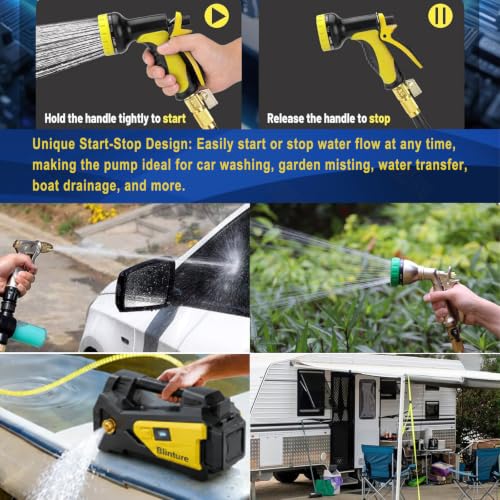 Hold the handle tightly to start

Release the handle to stop

Unique Start-Stop Design: Easily start or stop water flow at any time, making the pump ideal for car washing, garden misting, water transfer, boat drainage, and more.

Blinture