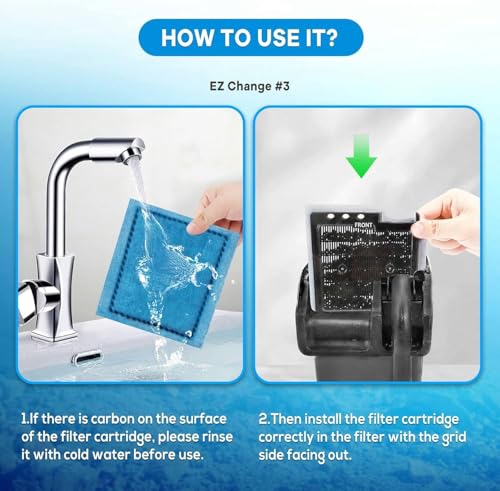 HOW TO USE IT?

EZ Change #3

FRONT

1.If there is carbon on the surface of the filter cartridge, please rinse it with cold water before use.

2.Then install the filter cartridge correctly in the filter with the grid side facing out.