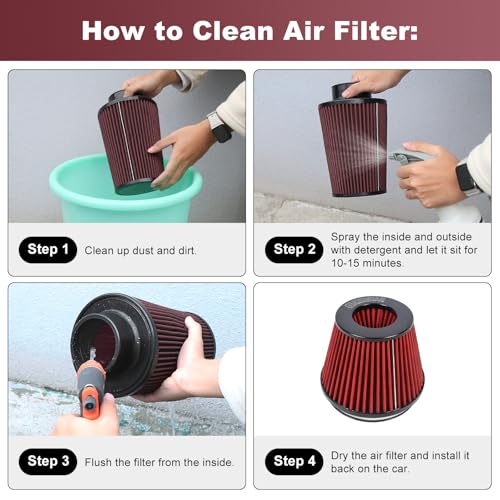 How to Clean Air Filter:

Step 1 Clean up dust and dirt.

Step 2 Spray the inside and outside with detergent and let it sit for 10-15 minutes.

Step 3 Flush the filter from the inside.

Step 4 Dry the air filter and install it back on the car.