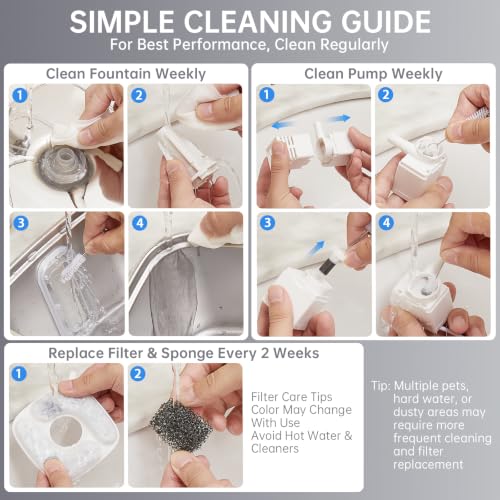 SIMPLE CLEANING GUIDE
For Best Performance, Clean Regularly

Clean Fountain Weekly
1
2
3
4

Clean Pump Weekly
1
2
3
4

Replace Filter & Sponge Every 2 Weeks
1
2

Filter Care Tips
Color May Change With Use
Avoid Hot Water & Cleaners

Tip: Multiple pets, hard water, or dusty areas may require more frequent cleaning and filter replacement