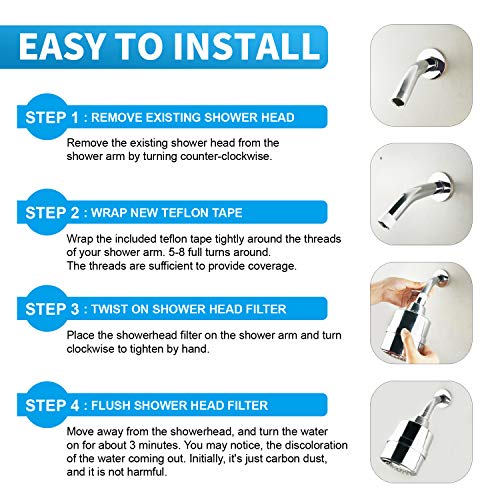 EASY TO INSTALL

STEP 1 : REMOVE EXISTING SHOWER HEAD

Remove the existing shower head from the shower arm by turning counter-clockwise.

STEP 2 : WRAP NEW TEFLON TAPE

Wrap the included teflon tape tightly around the threads of your shower arm. 5-8 full turns around.
The threads are sufficient to provide coverage.

STEP 3 : TWIST ON SHOWER HEAD FILTER

Place the showerhead filter on the shower arm and turn clockwise to tighten by hand.

STEP 4 : FLUSH SHOWER HEAD FILTER

Move away from the showerhead, and turn the water on for about 3 minutes. You may notice, the discoloration of the water coming out. Initially, it's just carbon dust, and it is not harmful.