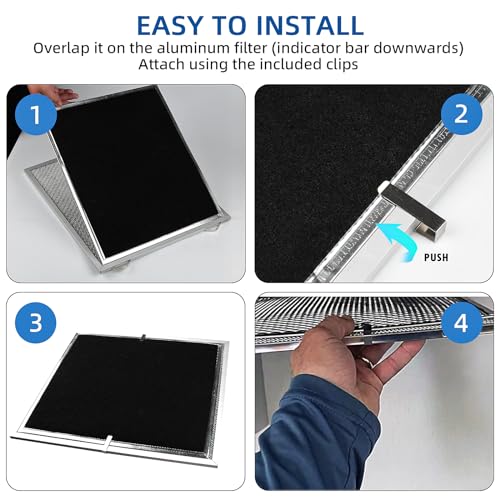 EASY TO INSTALL
Overlap it on the aluminum filter (indicator bar downwards)
Attach using the included clips

1

2

PUSH

3

4