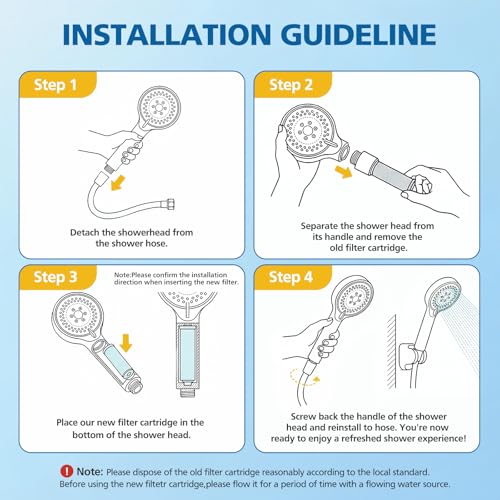 INSTALLATION GUIDELINE

Step 1

Detach the showerhead from the shower hose.

Step 2

Separate the shower head from its handle and remove the old filter cartridge.

Step 3

Note:Please confirm the installation direction when inserting the new filter.

Place our new filter cartridge in the bottom of the shower head.

Step 4

Screw back the handle of the shower head and reinstall to hose. You're now ready to enjoy a refreshed shower experience!

Note: Please dispose of the old filter cartridge reasonably according to the local standard. Before using the new filtetr cartridge,please flow it for a period of time with a flowing water source.