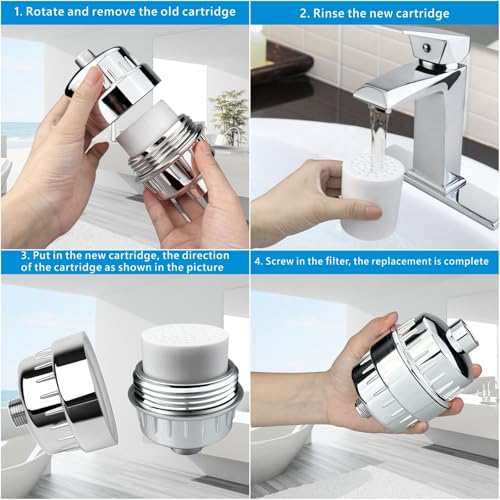 1. Rotate and remove the old cartridge

2. Rinse the new cartridge

3. Put in the new cartridge, the direction of the cartridge as shown in the picture

4. Screw in the filter, the replacement is complete