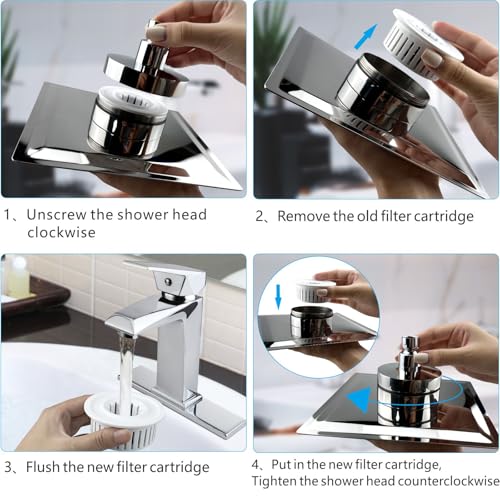 1、Unscrew the shower head clockwise

2、Remove the old filter cartridge

3、Flush the new filter cartridge

4、Put in the new filter cartridge, Tighten the shower head counterclockwise