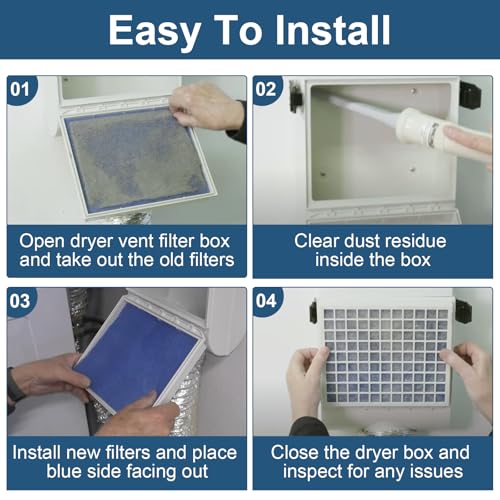 Easy To Install

01

Open dryer vent filter box and take out the old filters

02

Clear dust residue inside the box

03

Install new filters and place blue side facing out

04

Close the dryer box and inspect for any issues