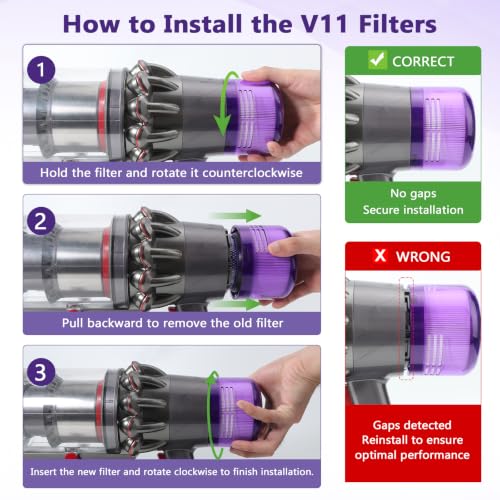 How to Install the V11 Filters

1

Hold the filter and rotate it counterclockwise

2

Pull backward to remove the old filter

3

Insert the new filter and rotate clockwise to finish installation.

✓ CORRECT

No gaps
Secure installation

X WRONG

Gaps detected
Reinstall to ensure optimal performance