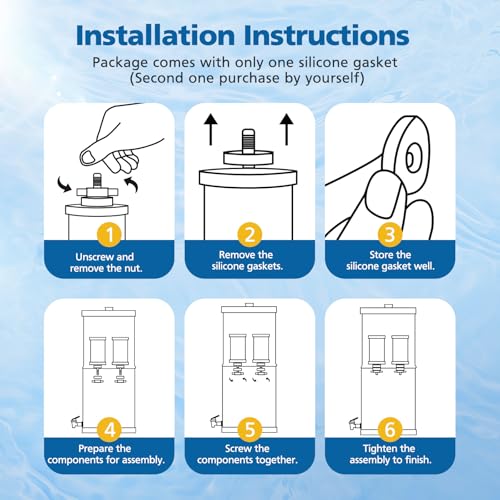 Installation Instructions
Package comes with only one silicone gasket (Second one purchase by yourself)

1
Unscrew and remove the nut.

2
Remove the silicone gaskets.

3
Store the silicone gasket well.

4
Prepare the components for assembly.

5
Screw the components together.

6
Tighten the assembly to finish.