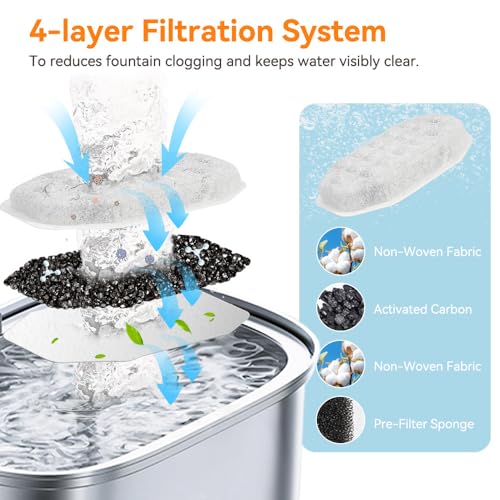 4-layer Filtration System

To reduces fountain clogging and keeps water visibly clear.

Non-Woven Fabric

Activated Carbon

Non-Woven Fabric

Pre-Filter Sponge