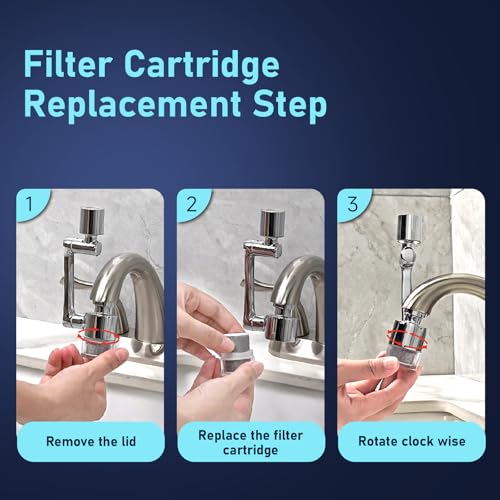 Filter Cartridge Replacement Step

1

Remove the lid

2

Replace the filter cartridge

3

Rotate clock wise