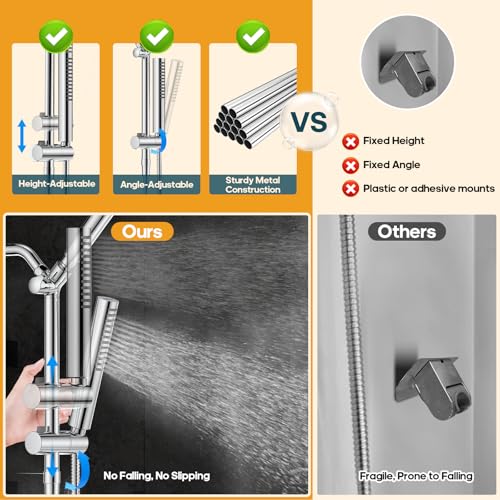 Height-Adjustable

Angle-Adjustable

Sturdy Metal Construction

VS

Fixed Height

Fixed Angle

Plastic or adhesive mounts

Ours

No Falling, No Slipping

Others

Fragile, Prone to Falling