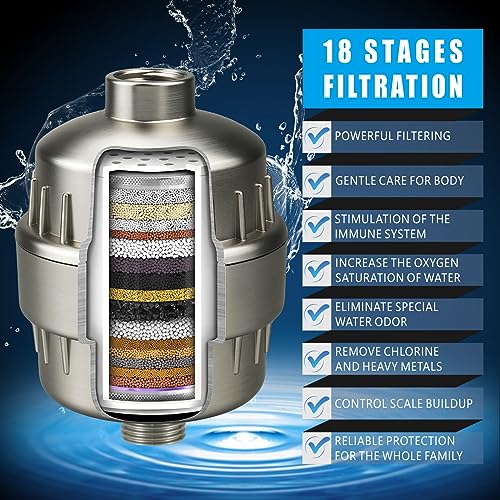 18 STAGES FILTRATION

POWERFUL FILTERING

GENTLE CARE FOR BODY

STIMULATION OF THE IMMUNE SYSTEM

INCREASE THE OXYGEN SATURATION OF WATER

ELIMINATE SPECIAL WATER ODOR

REMOVE CHLORINE AND HEAVY METALS

CONTROL SCALE BUILDUP

RELIABLE PROTECTION FOR THE WHOLE FAMILY