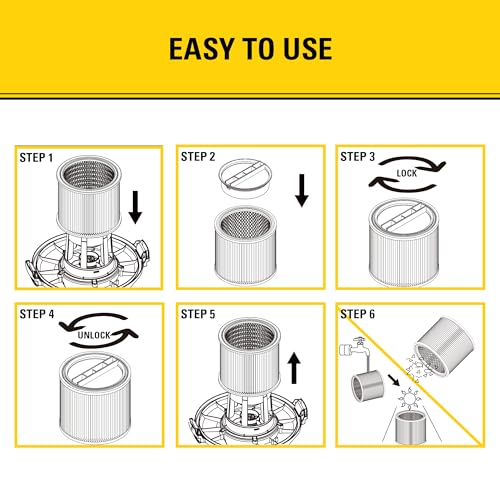 EASY TO USE

STEP 1

STEP 2

STEP 3

LOCK

STEP 4

UNLOCK

STEP 5

STEP 6