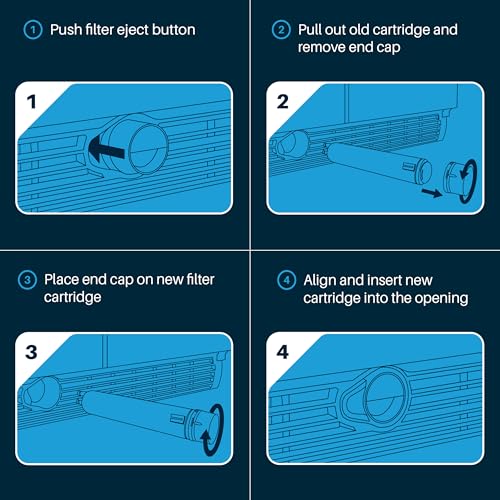 1 Push filter eject button

1

2 Pull out old cartridge and remove end cap

2

3 Place end cap on new filter cartridge

3

4 Align and insert new cartridge into the opening

4