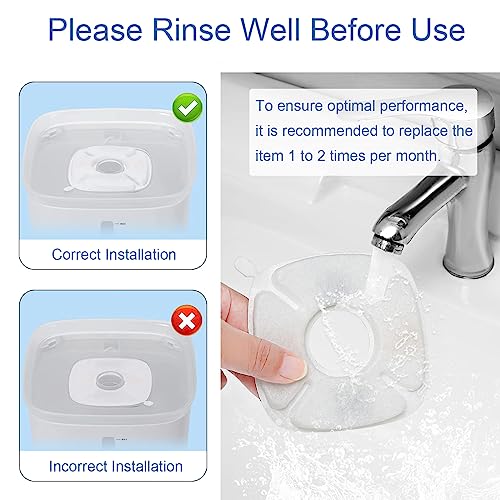 Please Rinse Well Before Use

Correct Installation

Incorrect Installation

To ensure optimal performance, it is recommended to replace the item 1 to 2 times per month.