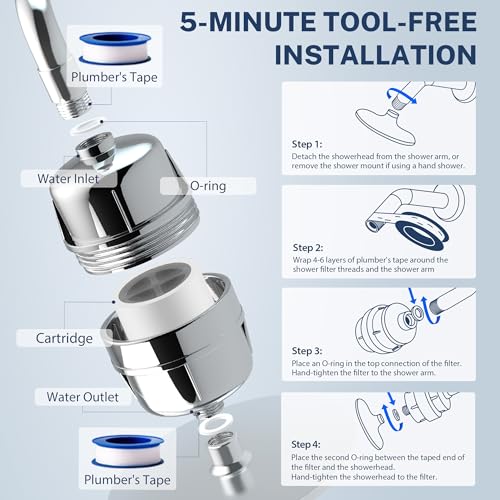 5-MINUTE TOOL-FREE INSTALLATION

Plumber's Tape

Water Inlet

O-ring

Cartridge

Water Outlet

Plumber's Tape

Step 1:
Detach the showerhead from the shower arm, or remove the shower mount if using a hand shower.

Step 2:
Wrap 4-6 layers of plumber's tape around the shower filter threads and the shower arm

Step 3:
Place an O-ring in the top connection of the filter. Hand-tighten the filter to the shower arm.

Step 4:
Place the second O-ring between the taped end of the filter and the showerhead.
Hand-tighten the showerhead to the filter.