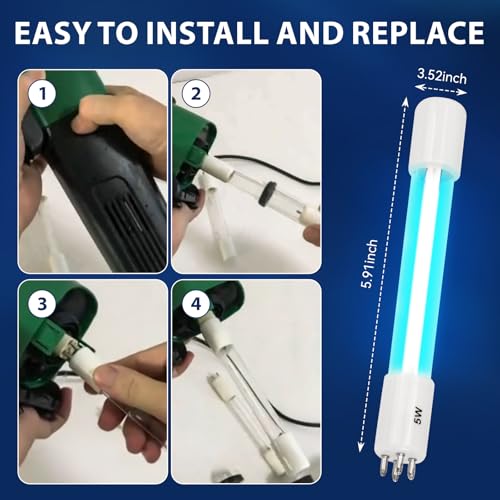 EASY TO INSTALL AND REPLACE

1

2

3

4

3.52inch

5.91inch

5W