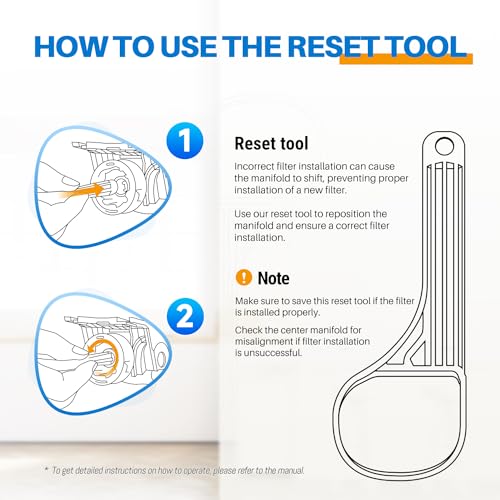 HOW TO USE THE RESET TOOL

1

2

Reset tool

Incorrect filter installation can cause the manifold to shift, preventing proper installation of a new filter.

Use our reset tool to reposition the manifold and ensure a correct filter installation.

! Note

Make sure to save this reset tool if the filter is installed properly.

Check the center manifold for misalignment if filter installation is unsuccessful.

* To get detailed instructions on how to operate, please refer to the manual.