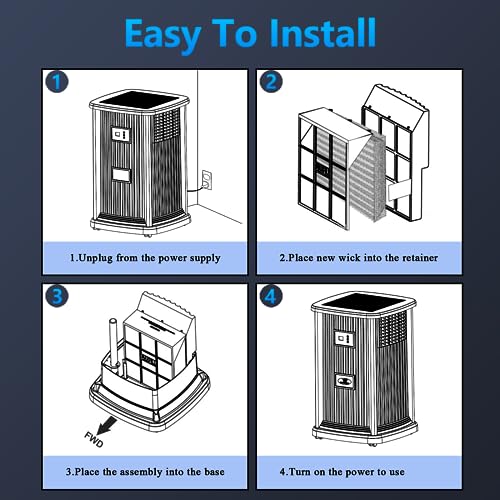 Easy To Install

1

1.Unplug from the power supply

2

2.Place new wick into the retainer

3

FWD

3.Place the assembly into the base

4

4.Turn on the power to use