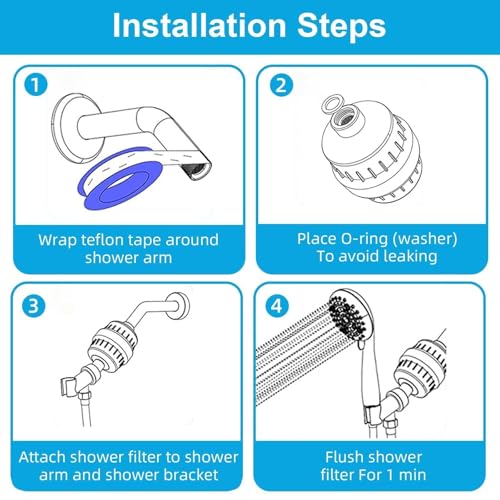 Installation Steps

1

Wrap teflon tape around shower arm

2

Place O-ring (washer) To avoid leaking

3

Attach shower filter to shower arm and shower bracket

4

Flush shower filter For 1 min