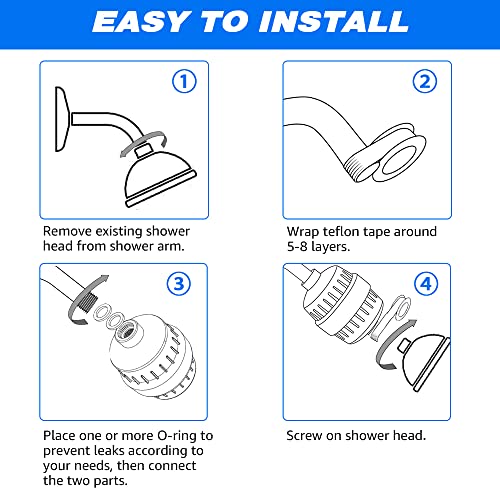 EASY TO INSTALL

1

Remove existing shower head from shower arm.

2

Wrap teflon tape around 5-8 layers.

3

Place one or more O-ring to prevent leaks according to your needs, then connect the two parts.

4

Screw on shower head.