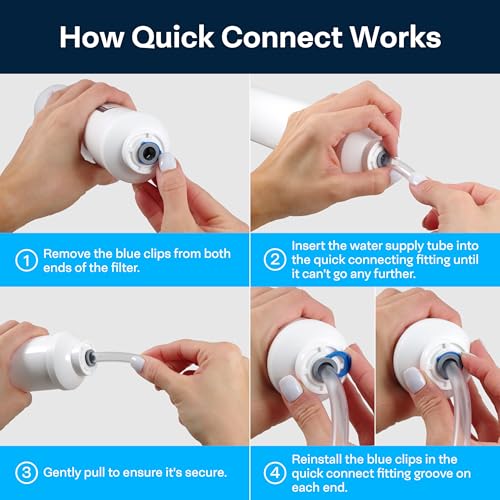 How Quick Connect Works

① Remove the blue clips from both ends of the filter.

② Insert the water supply tube into the quick connecting fitting until it can't go any further.

③ Gently pull to ensure it's secure.

④ Reinstall the blue clips in the quick connect fitting groove on each end.