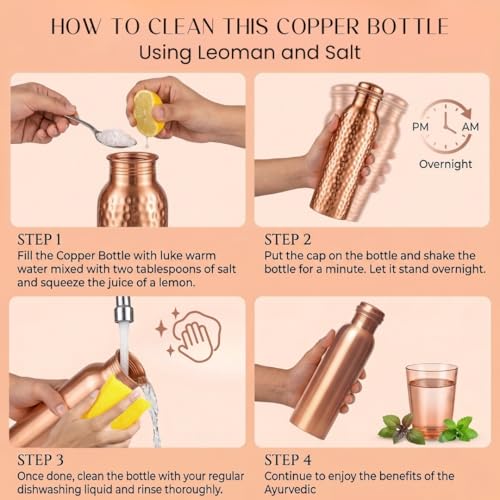 HOW TO CLEAN THIS COPPER BOTTLE
Using Leoman and Salt

PM AM
Overnight

STEP 1
Fill the Copper Bottle with luke warm water mixed with two tablespoons of salt and squeeze the juice of a lemon.

STEP 2
Put the cap on the bottle and shake the bottle for a minute. Let it stand overnight.

STEP 3
Once done, clean the bottle with your regular dishwashing liquid and rinse thoroughly.

STEP 4
Continue to enjoy the benefits of the Ayurvedic