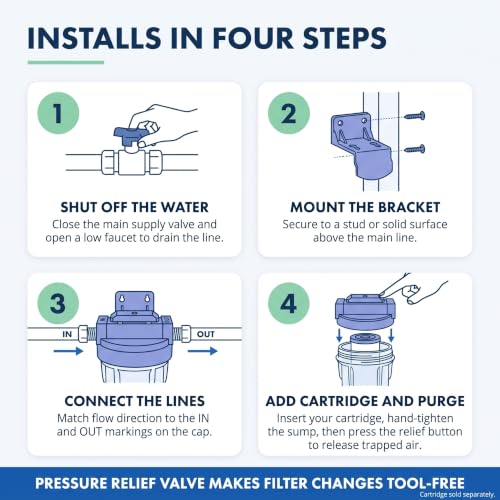 INSTALLS IN FOUR STEPS

1

SHUT OFF THE WATER

Close the main supply valve and open a low faucet to drain the line.

2

MOUNT THE BRACKET

Secure to a stud or solid surface above the main line.

3

IN

OUT

CONNECT THE LINES

Match flow direction to the IN and OUT markings on the cap.

4

ADD CARTRIDGE AND PURGE

Insert your cartridge, hand-tighten the sump, then press the relief button to release trapped air.

PRESSURE RELIEF VALVE MAKES FILTER CHANGES TOOL-FREE

Cartridge sold separately.