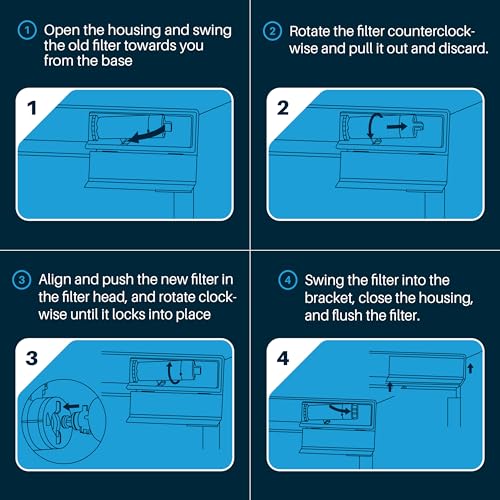 ① Open the housing and swing the old filter towards you from the base

1

② Rotate the filter counterclockwise and pull it out and discard.

2

③ Align and push the new filter in the filter head, and rotate clockwise until it locks into place

3

④ Swing the filter into the bracket, close the housing, and flush the filter.

4