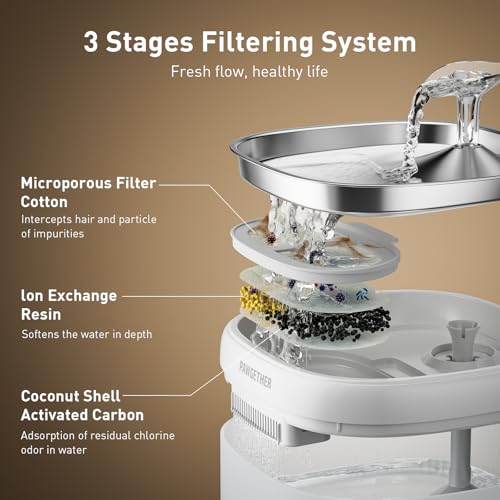 3 Stages Filtering System

Fresh flow, healthy life

Microporous Filter Cotton

Intercepts hair and particle of impurities

Ion Exchange Resin

Softens the water in depth

Coconut Shell Activated Carbon

Adsorption of residual chlorine odor in water

PAWGETHER