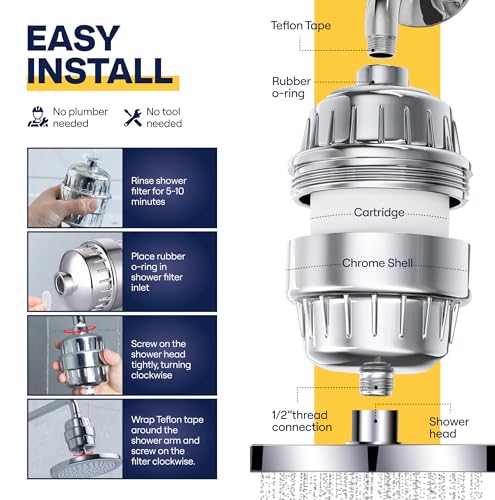 EASY INSTALL

No plumber needed

No tool needed

Rinse shower filter for 5-10 minutes

Place rubber o-ring in shower filter inlet

Screw on the shower head tightly, turning clockwise

Wrap Teflon tape around the shower arm and screw on the filter clockwise.

Teflon Tape

Rubber o-ring

Cartridge

Chrome Shell

1/2"thread connection

Shower head