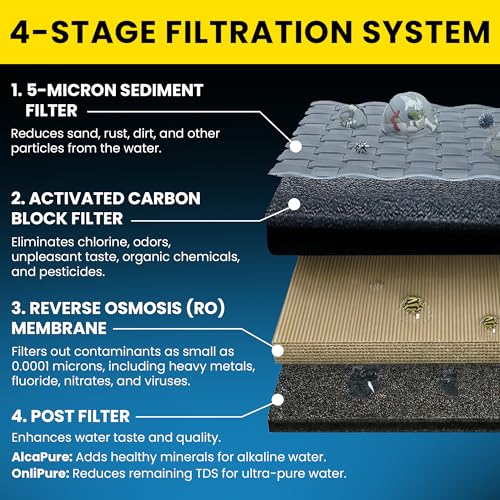 4-STAGE FILTRATION SYSTEM

1. 5-MICRON SEDIMENT FILTER

Reduces sand, rust, dirt, and other particles from the water.

2. ACTIVATED CARBON BLOCK FILTER

Eliminates chlorine, odors, unpleasant taste, organic chemicals, and pesticides.

3. REVERSE OSMOSIS (RO) MEMBRANE

Filters out contaminants as small as 0.0001 microns, including heavy metals, fluoride, nitrates, and viruses.

4. POST FILTER

Enhances water taste and quality.

AlcaPure: Adds healthy minerals for alkaline water.

OnliPure: Reduces remaining TDS for ultra-pure water.