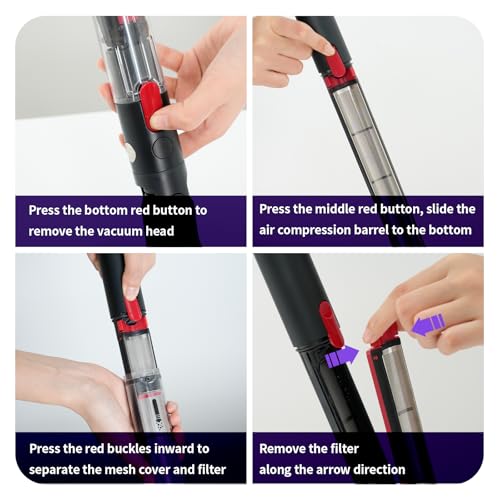 Press the bottom red button to remove the vacuum head

Press the middle red button, slide the air compression barrel to the bottom

Press the red buckles inward to separate the mesh cover and filter

Remove the filter along the arrow direction