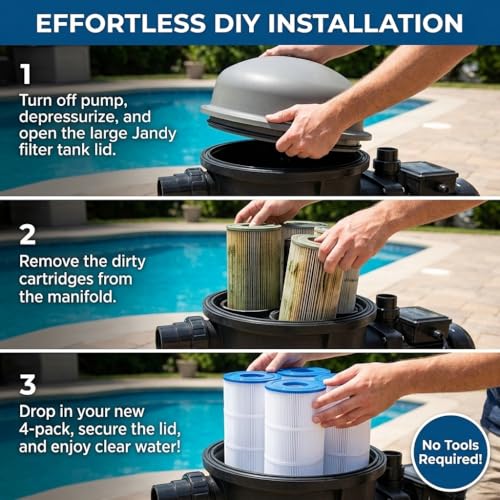 EFFORTLESS DIY INSTALLATION

1
Turn off pump, depressurize, and open the large Jandy filter tank lid.

2
Remove the dirty cartridges from the manifold.

3
Drop in your new 4-pack, secure the lid, and enjoy clear water!

No Tools Required!