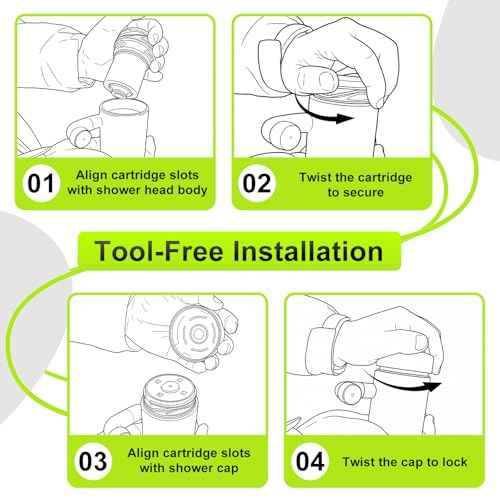 01 Align cartridge slots with shower head body

02 Twist the cartridge to secure

Tool-Free Installation

03 Align cartridge slots with shower cap

04 Twist the cap to lock