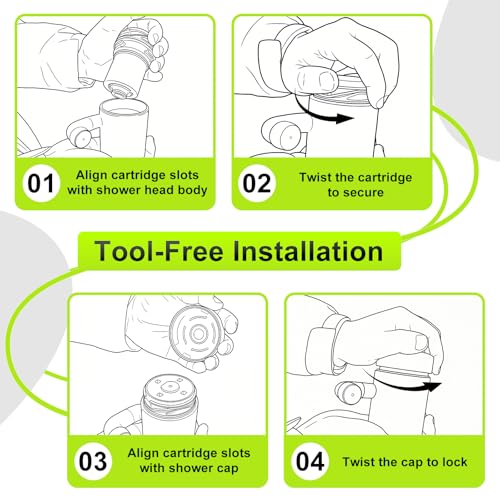 01 Align cartridge slots with shower head body

02 Twist the cartridge to secure

Tool-Free Installation

03 Align cartridge slots with shower cap

04 Twist the cap to lock